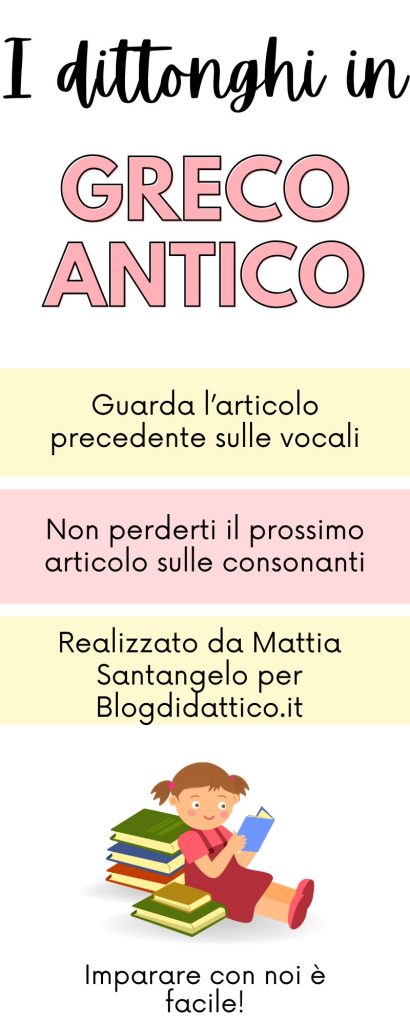 I dittonghi in

GRECO ANTICO

Guarda l'articolo precedente sulle vocali

Non perderti il prossimo articolo sulle consonanti

Realizzato da Mattia Santangelo per Blogdidattico.it

Imparare con noi è facile!